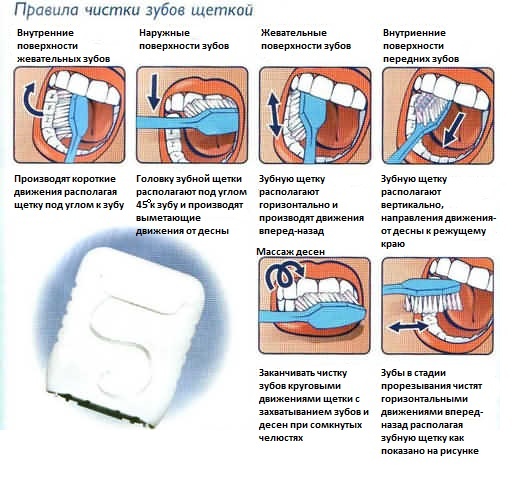 Правила чистки зубов щеткой

Внутренние поверхности жевательных зубов

Наружные поверхности зубов

Жевательные поверхности зубов

Внутриенние поверхности передних зубов

Производят короткие движения располагая щетку под углом к зубу

Головку зубной щетки располагают под углом 45° к зубу и производят выметающие движения от десны

Зубную щетку располагают горизонтально и производят движения вперед-назад

Зубную щетку располагают вертикально, направления движения- от десны к режущему краю

Массаж десен

Заканчивать чистку зубов круговыми движениями щетки с захватыванием зубов и десен при сомкнутых челюстях

Зубы в стадии прорезывания чистят горизонтальными движениями вперед-назад располагая зубную щетку как показано на рисунке